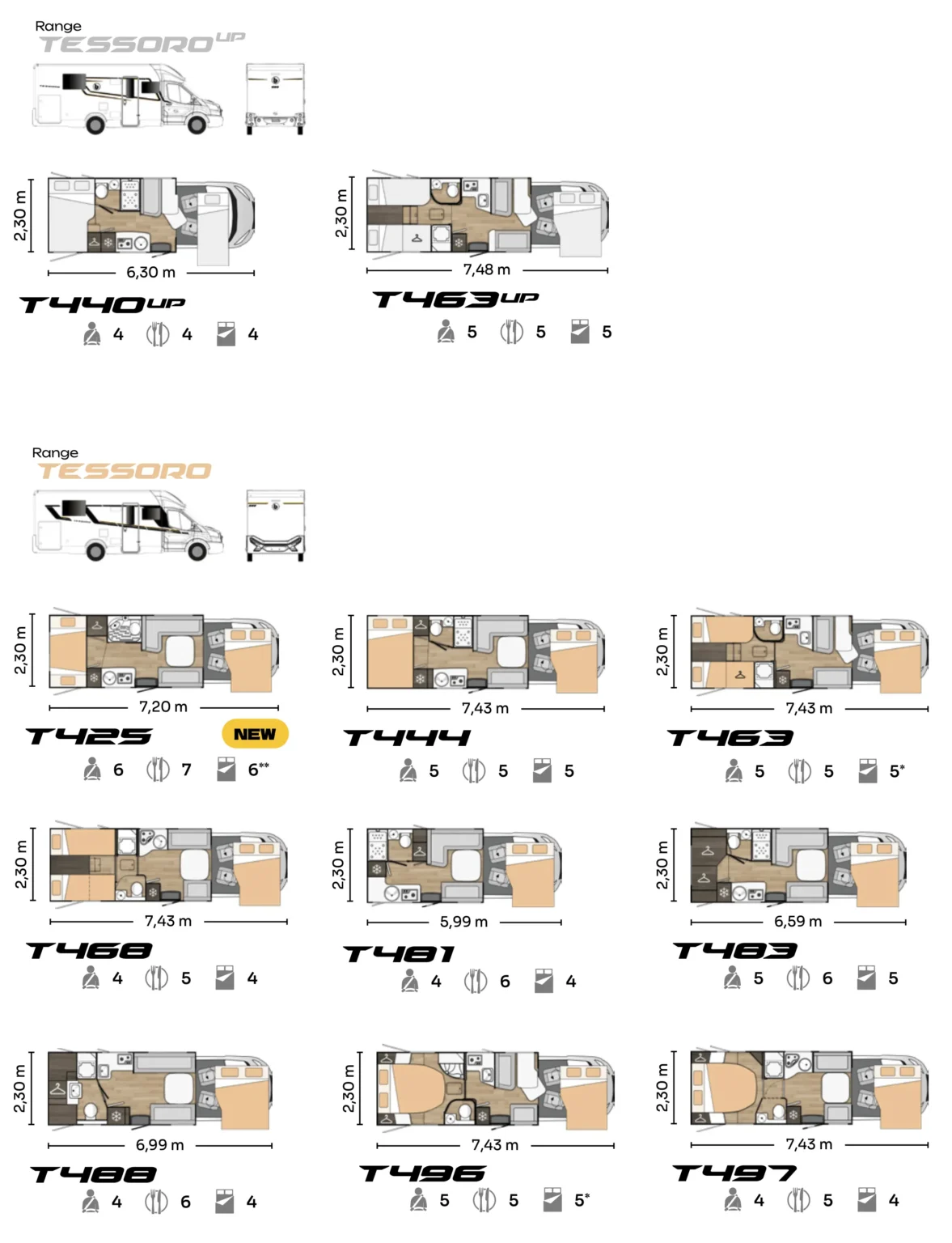 Range
TESSORO UP

2,30 m
6,30 m
T440 UP
4 4 4

2,30 m
7,48 m
T463 UP
5 5 5

Range
TESSORO

2,30 m
7,20 m
T425
NEW
6 7 6**

2,30 m
7,43 m
T444
5 5 5

2,30 m
7,43 m
T463
5 5 5*

2,30 m
7,43 m
T468
4 5 4

2,30 m
5,99 m
T481
4 6 4

2,30 m
6,59 m
T483
5 6 5

2,30 m
6,99 m
T488
4 6 4

2,30 m
7,43 m
T496
5 5 5*

2,30 m
7,43 m
T497
4 5 4